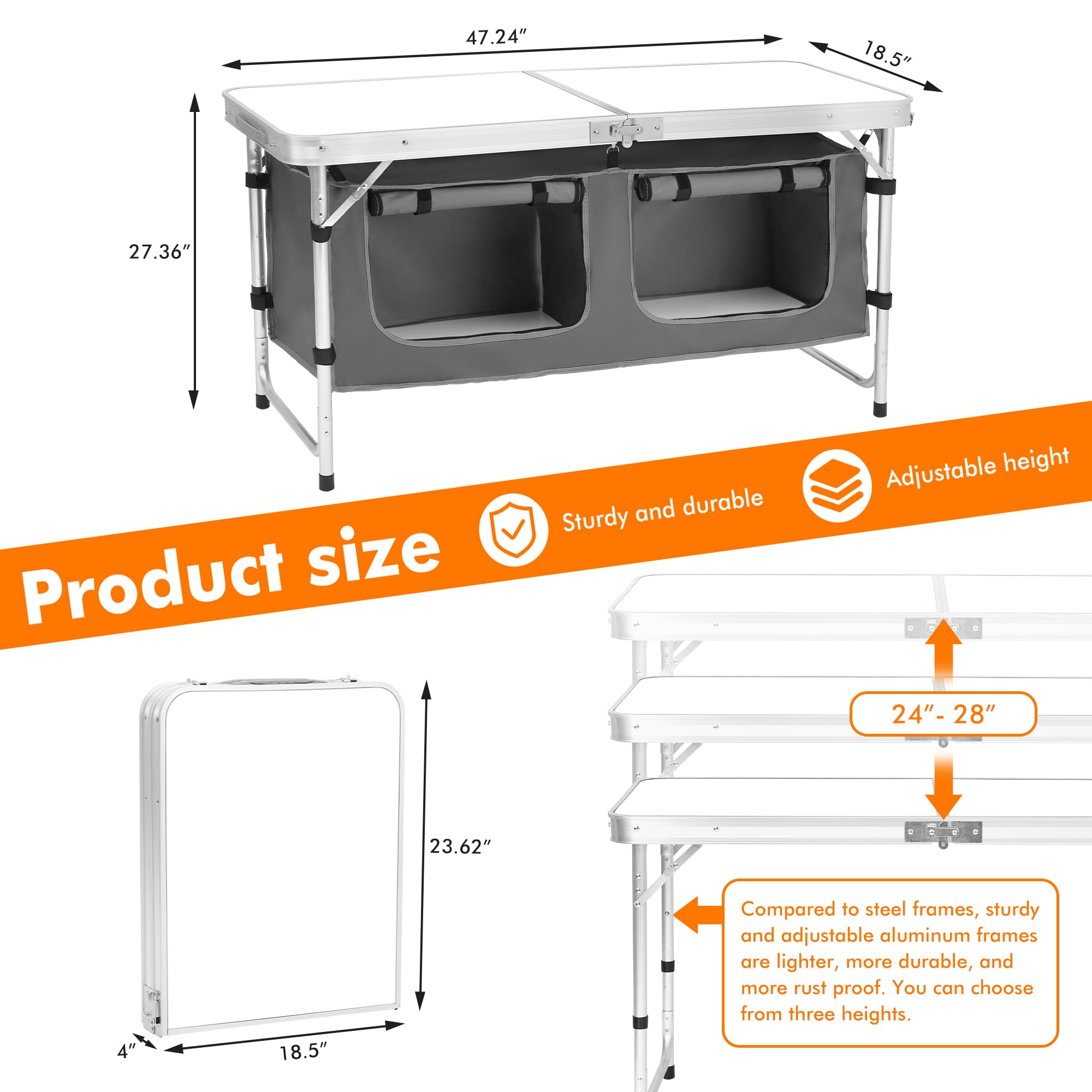 47.24″

18.5″

27.36″

Product size

Sturdy and durable

Adjustable height

24″- 28″

23.62″

4″

18.5″

Compared to steel frames, sturdy and adjustable aluminum frames are lighter, more durable, and more rust proof. You can choose from three heights.