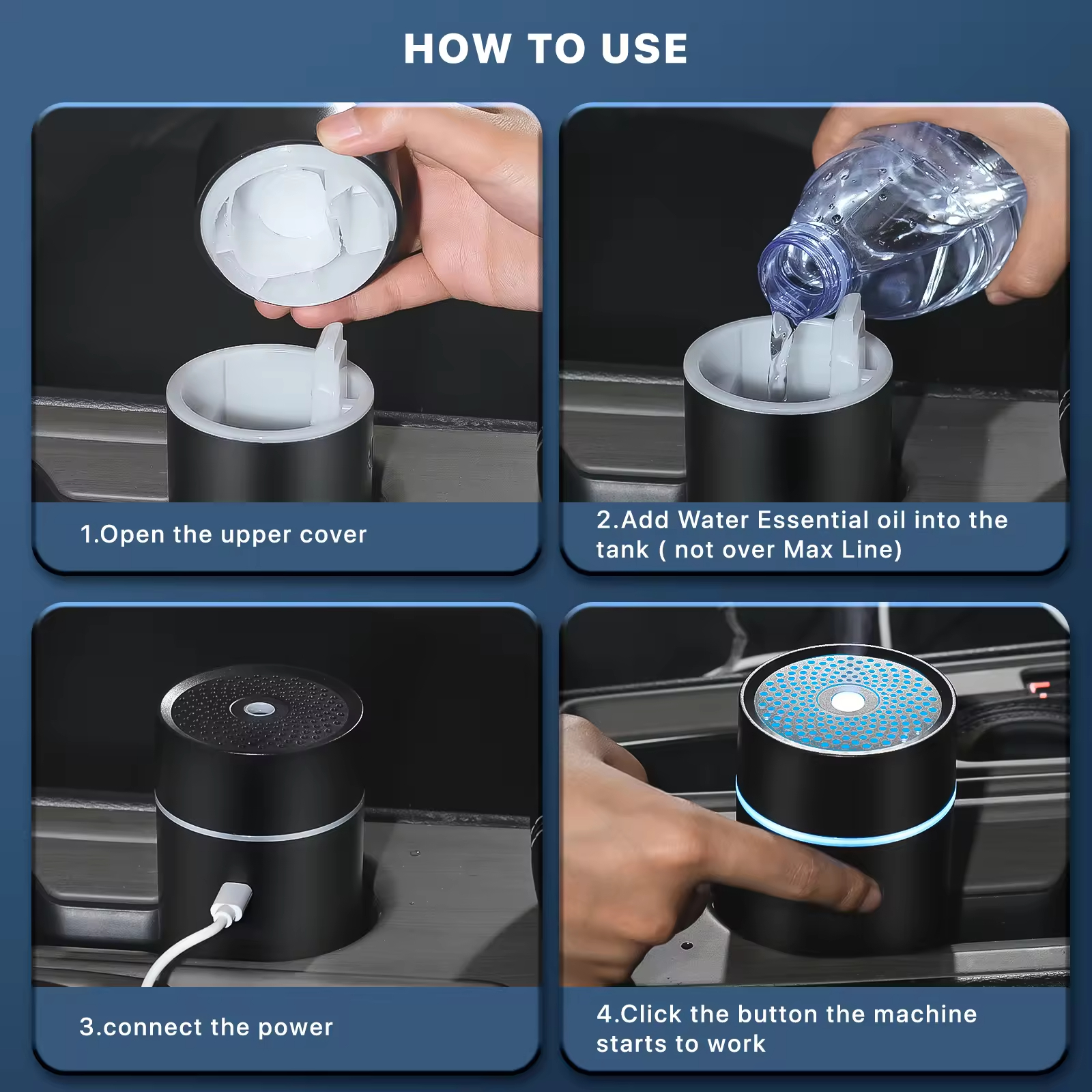 HOW TO USE

1.Open the upper cover

2.Add Water Essential oil into the tank ( not over Max Line)

3.connect the power

4.Click the button the machine starts to work